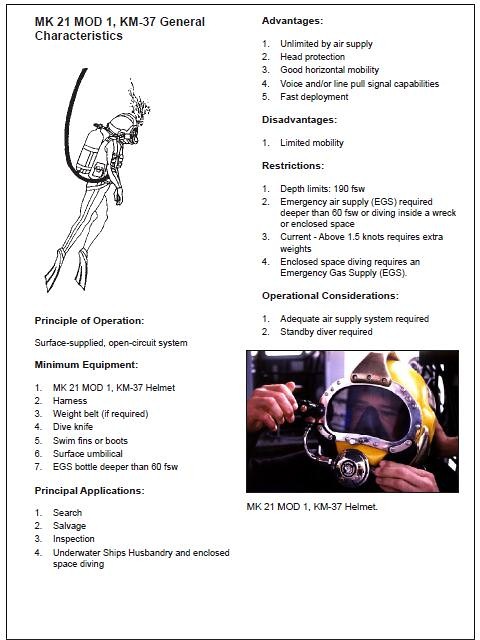 MK 21 MOD 1, KM-37 General Characteristics

Principle of Operation:

Surface-supplied, open-circuit system

Minimum Equipment:

1. MK 21 MOD 1, KM-37 Helmet
2. Harness
3. Weight belt (if required)
4. Dive knife
5. Swim fins or boots
6. Surface umbilical
7. EGS bottle deeper than 60 fsw

Principal Applications:

1. Search
2. Salvage
3. Inspection
4. Underwater Ships Husbandry and enclosed space diving

Advantages:

1. Unlimited by air supply
2. Head protection
3. Good horizontal mobility
4. Voice and/or line pull signal capabilities
5. Fast deployment

Disadvantages:

1. Limited mobility

Restrictions:

1. Depth limits: 190 fsw
2. Emergency air supply (EGS) required deeper than 60 fsw or diving inside a wreck or enclosed space
3. Current - Above 1.5 knots requires extra weights
4. Enclosed space diving requires an Emergency Gas Supply (EGS).

Operational Considerations:

1. Adequate air supply system required
2. Standby diver required

MK 21 MOD 1, KM-37 Helmet.